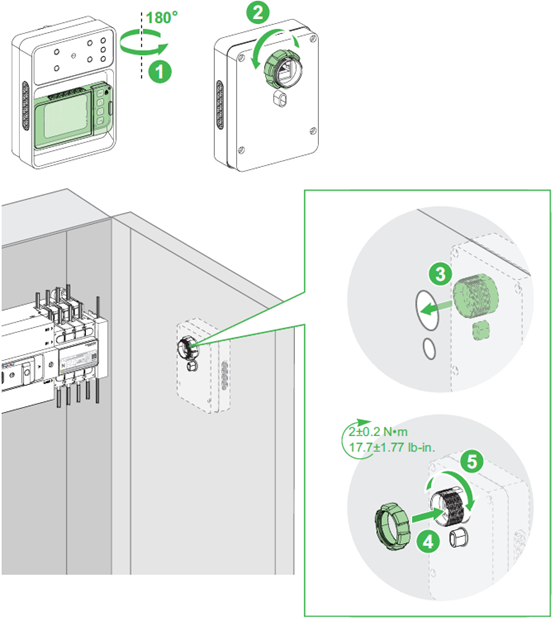 180°

1

2

3

2±0.2 N•m
17.7±1.77 lb-in.

5

4